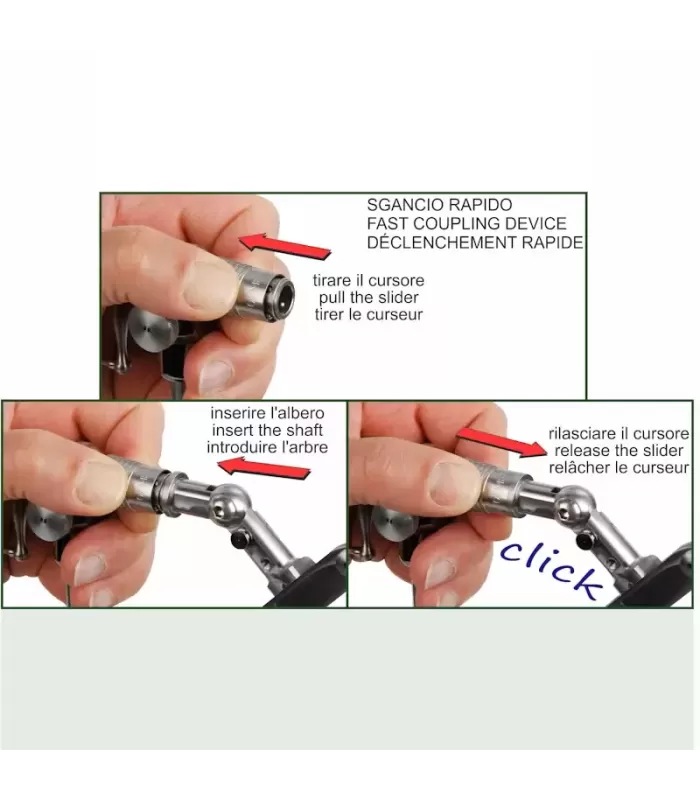 SGANCIO RAPIDO
FAST COUPLING DEVICE
DÉCLENCHEMENT RAPIDE

tirare il cursore
pull the slider
tirer le curseur

inserire l'albero
insert the shaft
introduire l'arbre

rilasciare il cursore
release the slider
relâcher le curseur

click